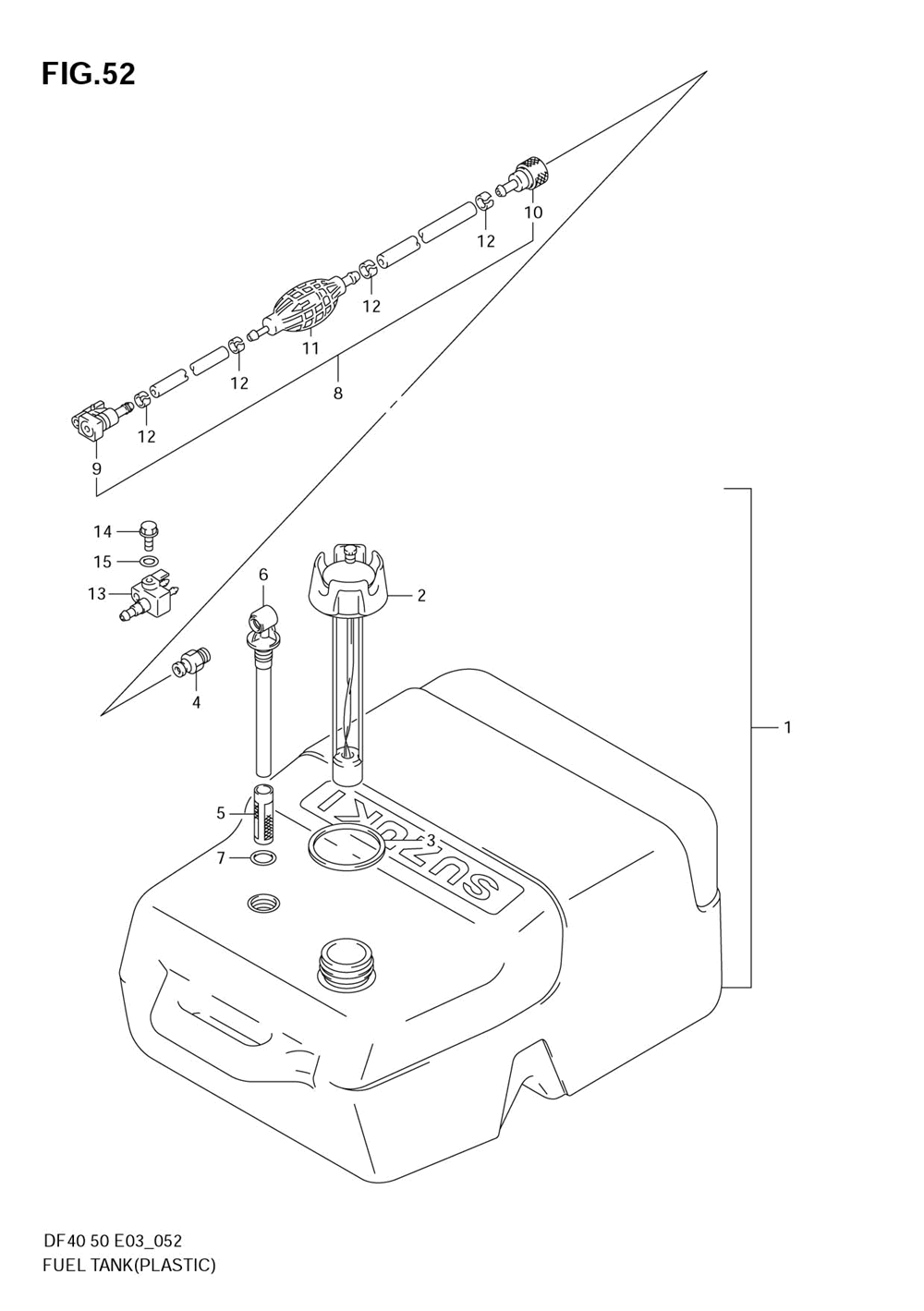 FIG.52

10
12
12
11
12
8
12
9

14
15
13
6
2
4
1
5
3
7
SUZUKI

DF40 50 E03_052
FUEL TANK(PLASTIC)